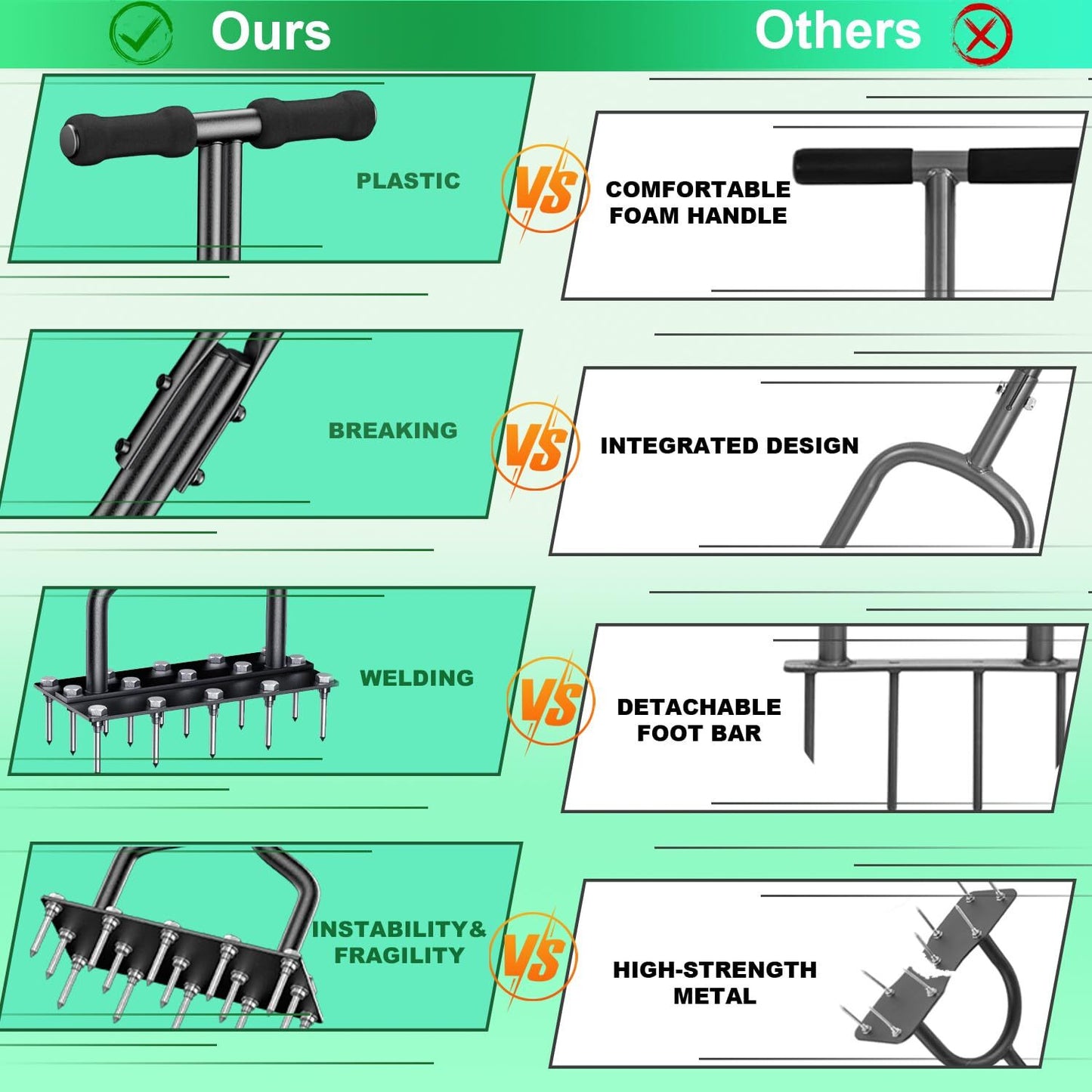 Ours

Others

PLASTIC

VS

COMFORTABLE FOAM HANDLE

BREAKING

VS

INTEGRATED DESIGN

WELDING

VS

DETACHABLE FOOT BAR

INSTABILITY& FRAGILITY

VS

HIGH-STRENGTH METAL